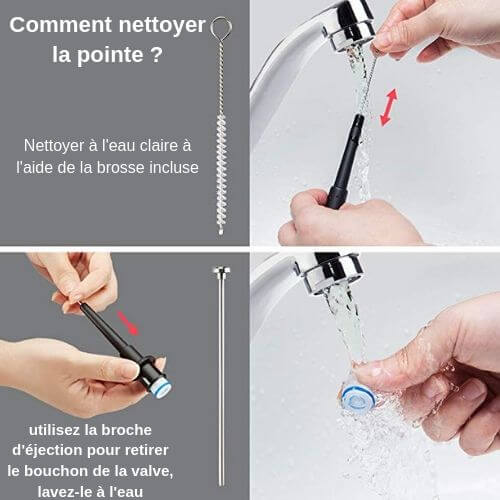 Comment nettoyer la pointe ?

Nettoyer à l'eau claire à l'aide de la brosse incluse

utilisez la broche d'éjection pour retirer le bouchon de la valve, lavez-le à l'eau